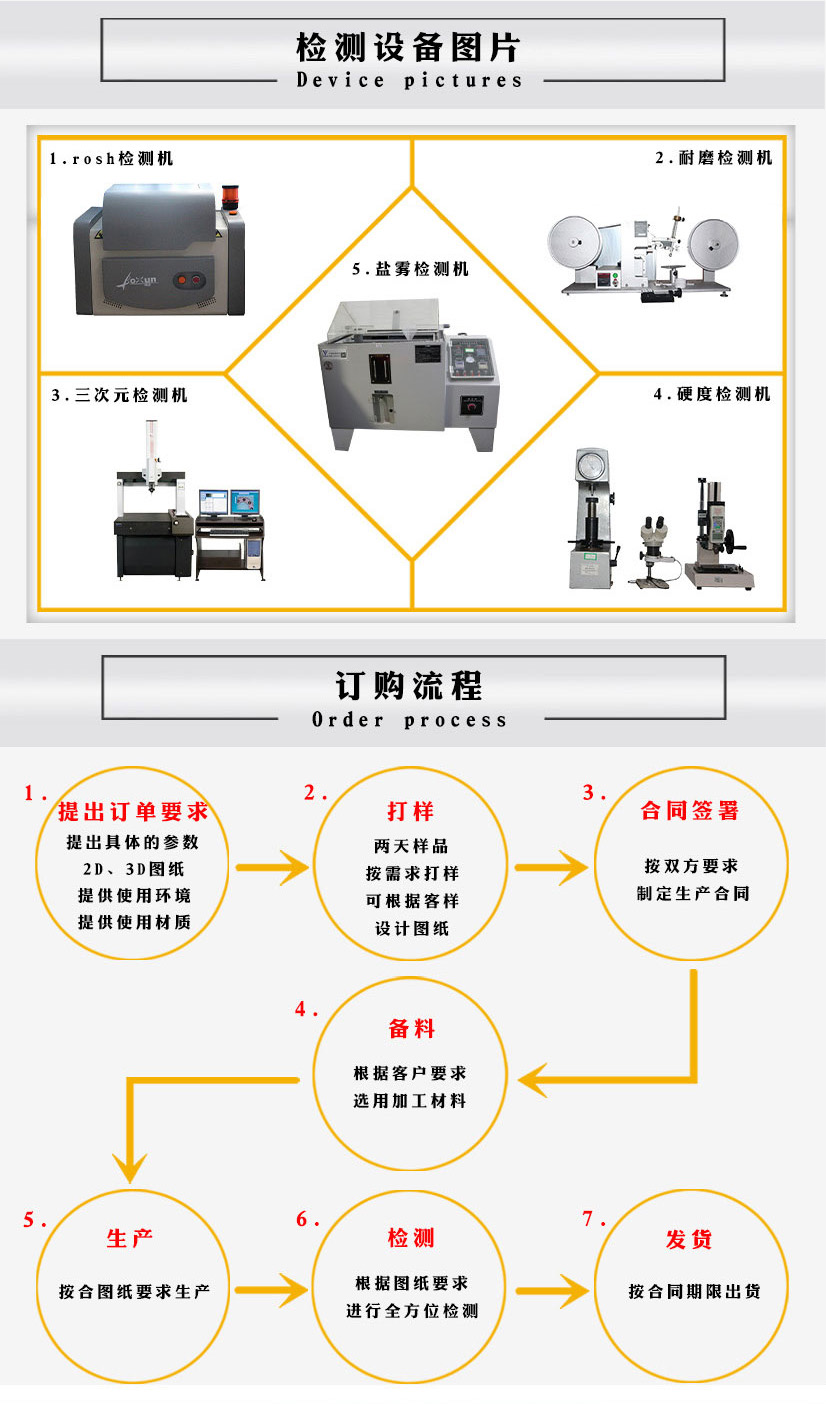 检测设备图片
Device pictures

1.rosh检测机

2.耐磨检测机

5.盐雾检测机

3.三次元检测机

4.硬度检测机

订购流程
Order process

1.
提出订单要求
提出具体的参数
2D、3D图纸
提供使用环境
提供使用材质

2.
打样
两天样品
按需求打样
可根据客样
设计图纸

3.
合同签署
按双方要求
制定生产合同

4.
备料
根据客户要求
选用加工材料

5.
生产
按合图纸要求生产

6.
检测
根据图纸要求
进行全方位检测

7.
发货
按合同期限出货